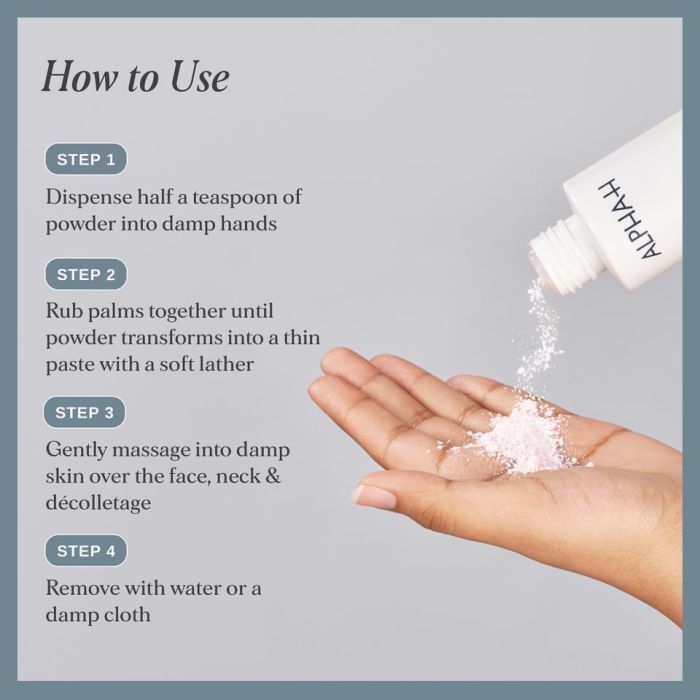 How to Use

STEP 1

Dispense half a teaspoon of powder into damp hands

STEP 2

Rub palms together until powder transforms into a thin paste with a soft lather

STEP 3

Gently massage into damp skin over the face, neck & décolletage

STEP 4

Remove with water or a damp cloth

ALPHA-H